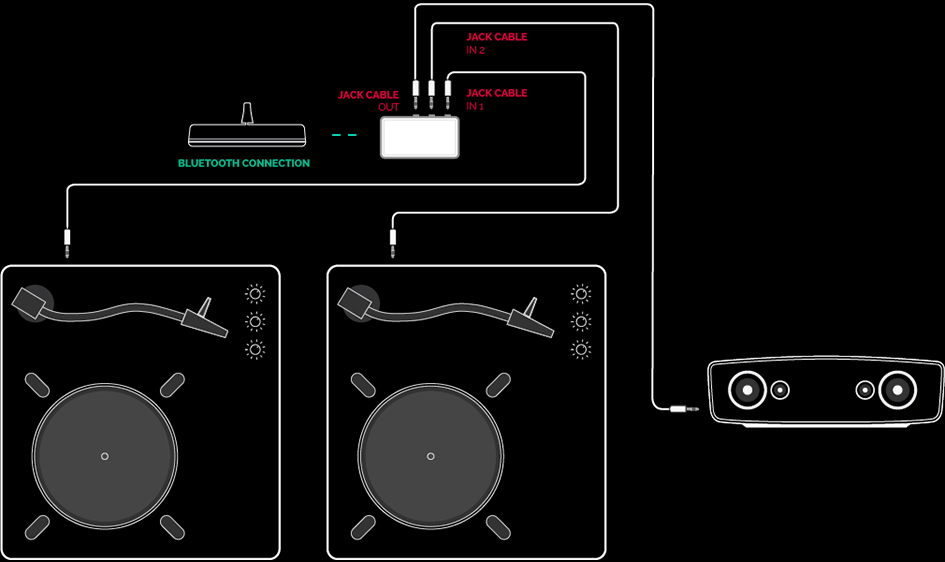 JACK CABLE
IN 2

JACK CABLE
OUT

JACK CABLE
IN 1

BLUETOOTH CONNECTION